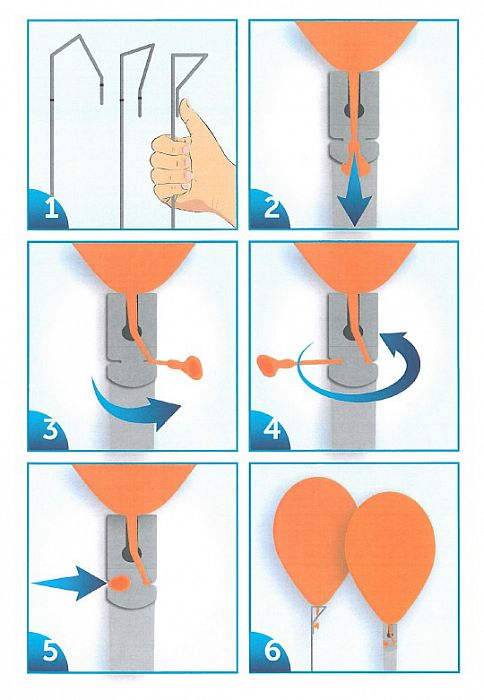 1

2

3

4

5

6